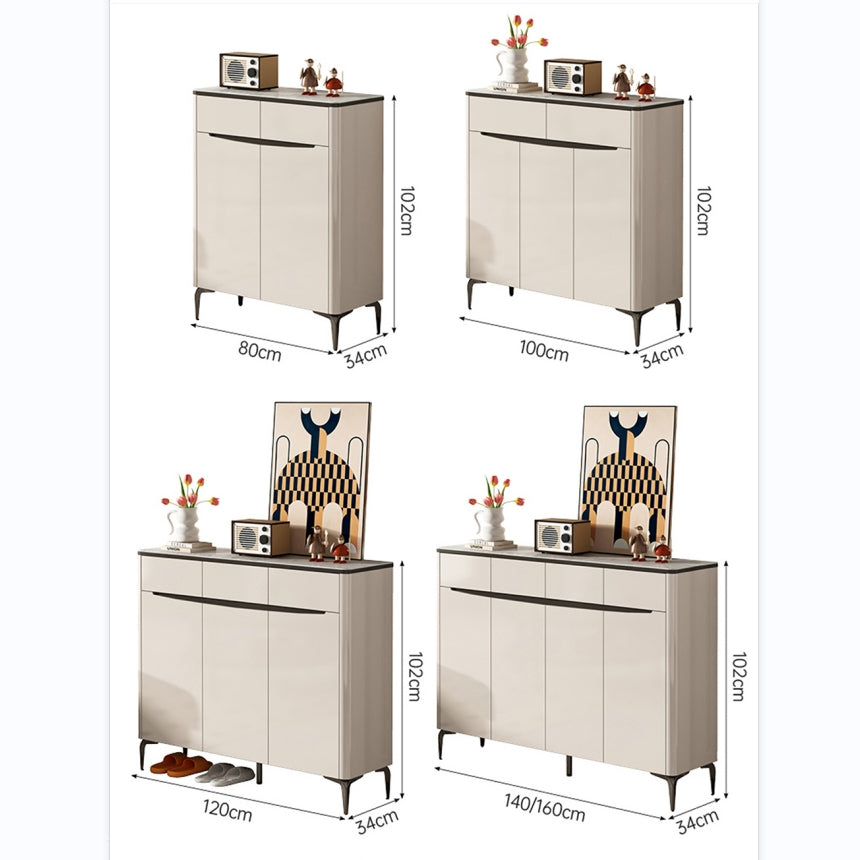 102cm

80cm

34cm

102cm

100cm

34cm

102cm

120cm

34cm

102cm

140/160cm

34cm